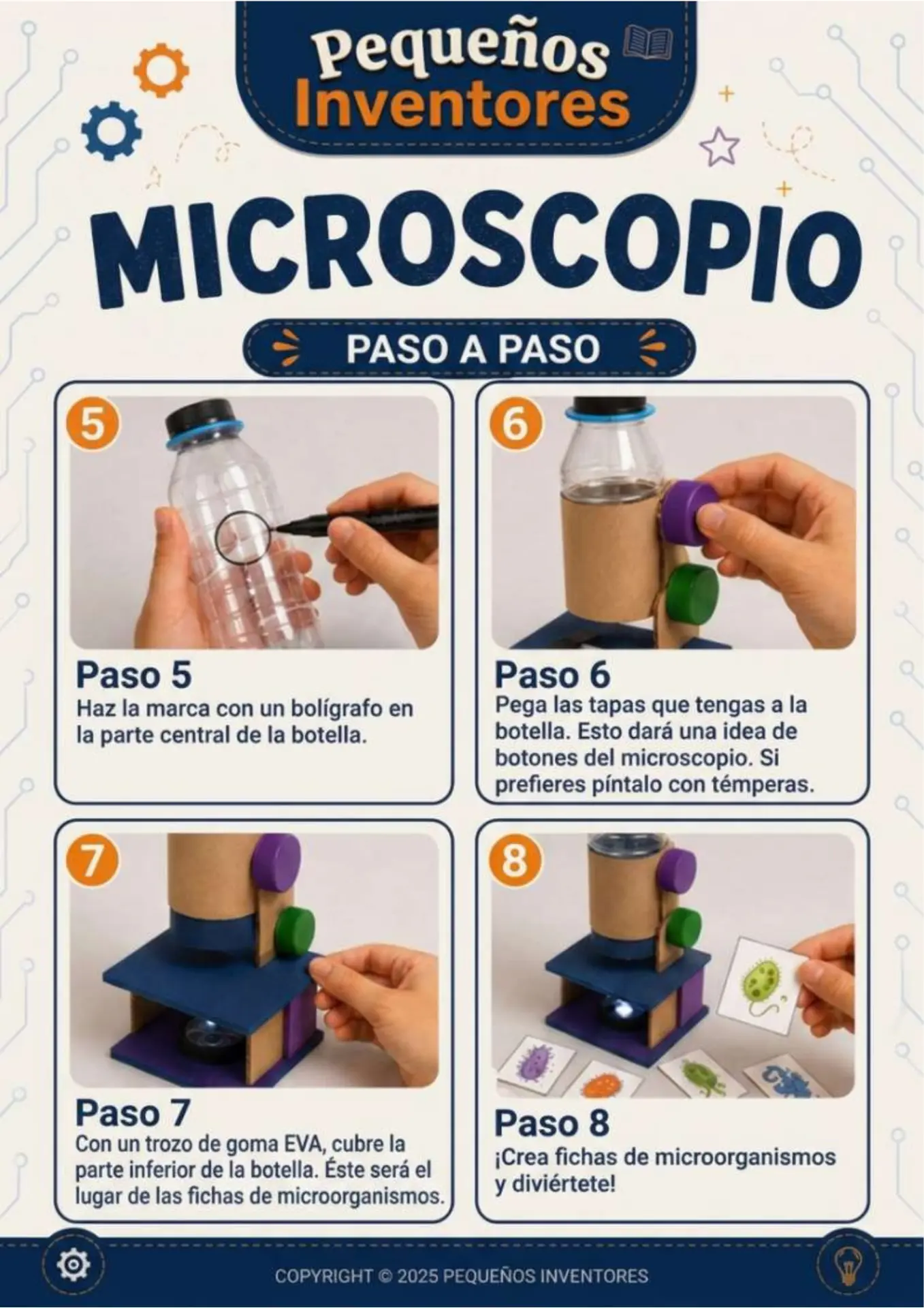 Pequeños Inventores

MICROSCOPIO

PASO A PASO

5

Paso 5
Haz la marca con un bolígrafo en la parte central de la botella.

6

Paso 6
Pega las tapas que tengas a la botella. Esto dará una idea de botones del microscopio. Si prefieres píntalo con témperas.

7

Paso 7
Con un trozo de goma EVA, cubre la parte inferior de la botella. Éste será el lugar de las fichas de microorganismos.

8

Paso 8
¡Crea fichas de microorganismos y diviértete!

COPYRIGHT © 2025 PEQUEÑOS INVENTORES